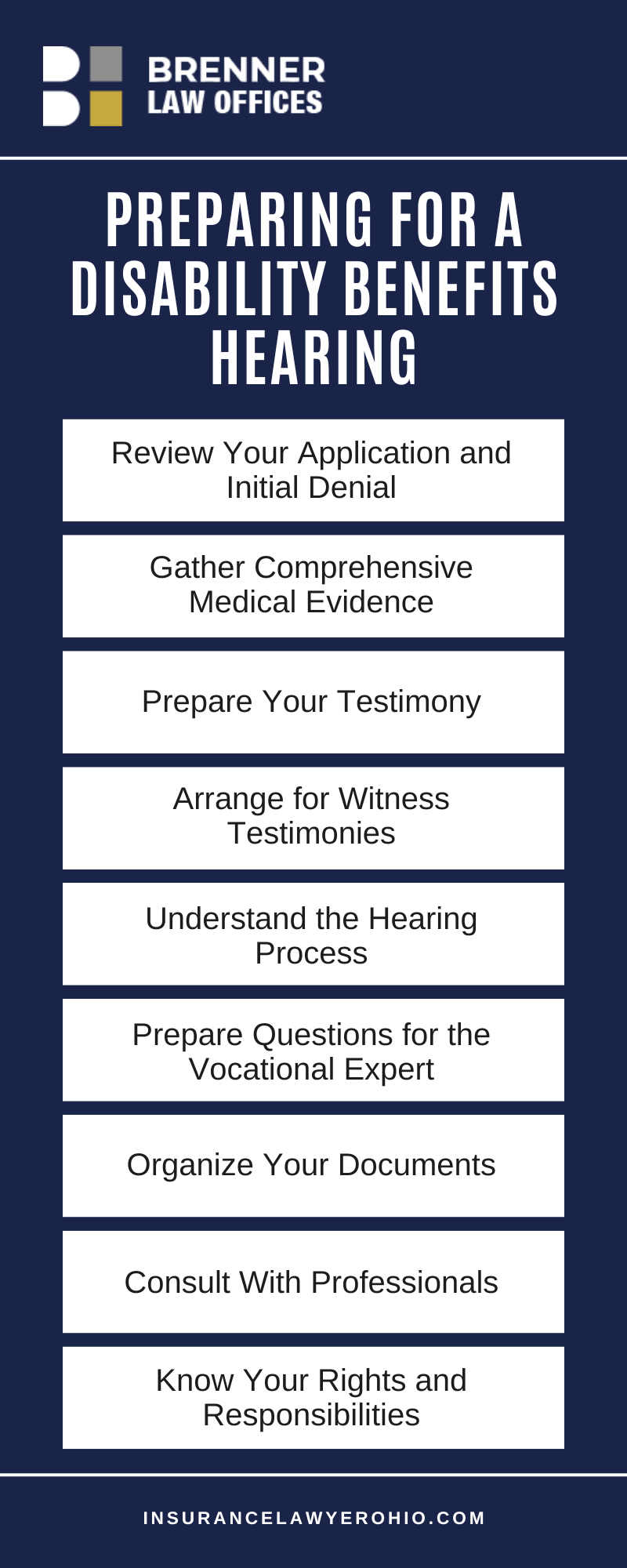 BRENNER
LAW OFFICES

PREPARING FOR A DISABILITY BENEFITS HEARING

Review Your Application and Initial Denial

Gather Comprehensive Medical Evidence

Prepare Your Testimony

Arrange for Witness Testimonies

Understand the Hearing Process

Prepare Questions for the Vocational Expert

Organize Your Documents

Consult With Professionals

Know Your Rights and Responsibilities

INSURANCELAWYEROHIO.COM